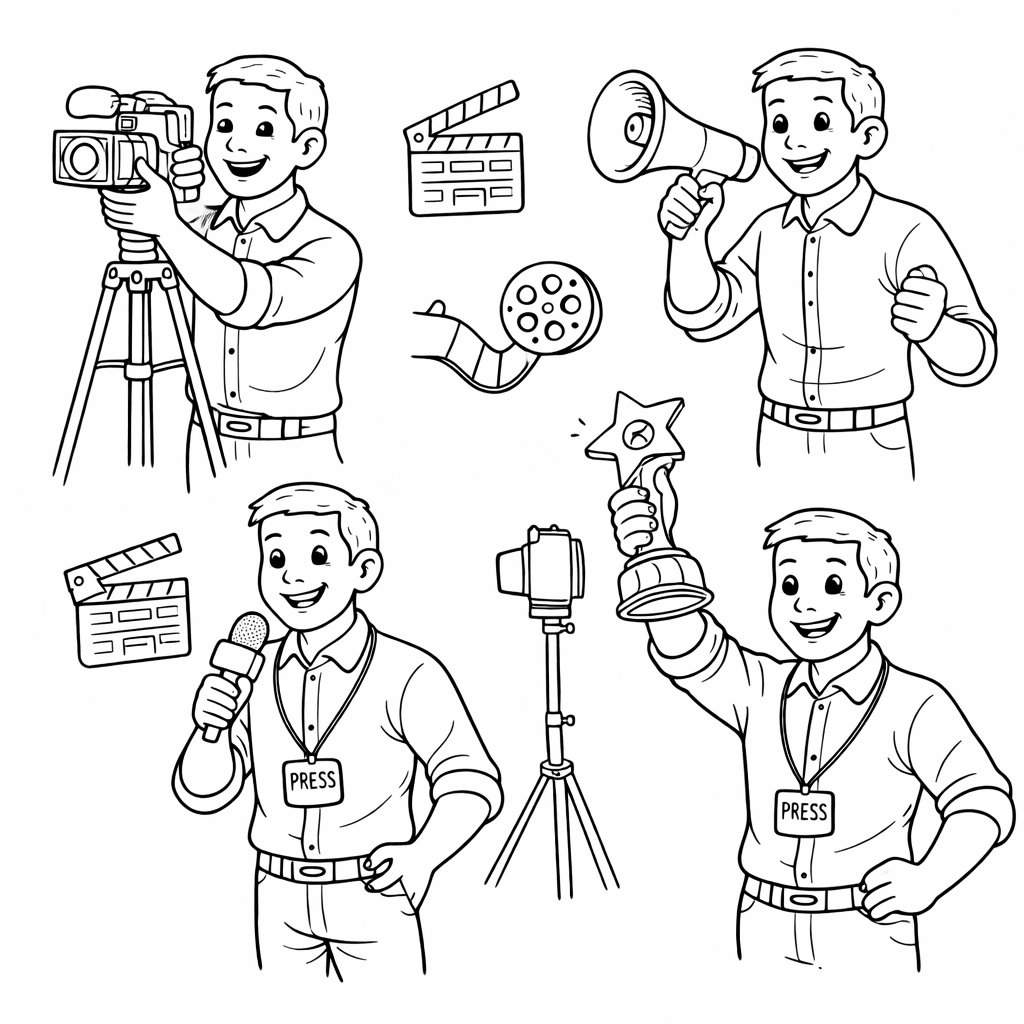 PRESS

PRESS